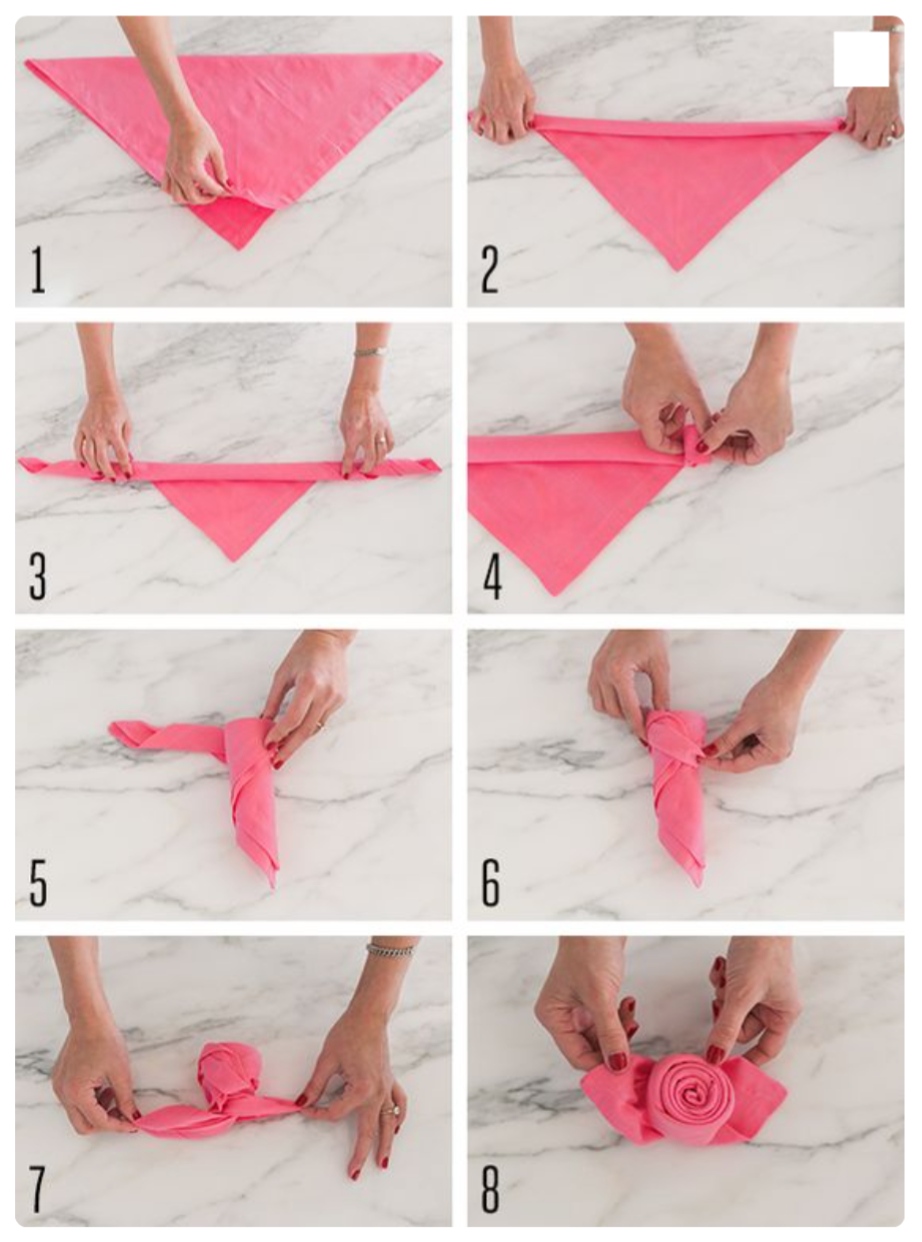 1

2

3

4

5

6

7

8