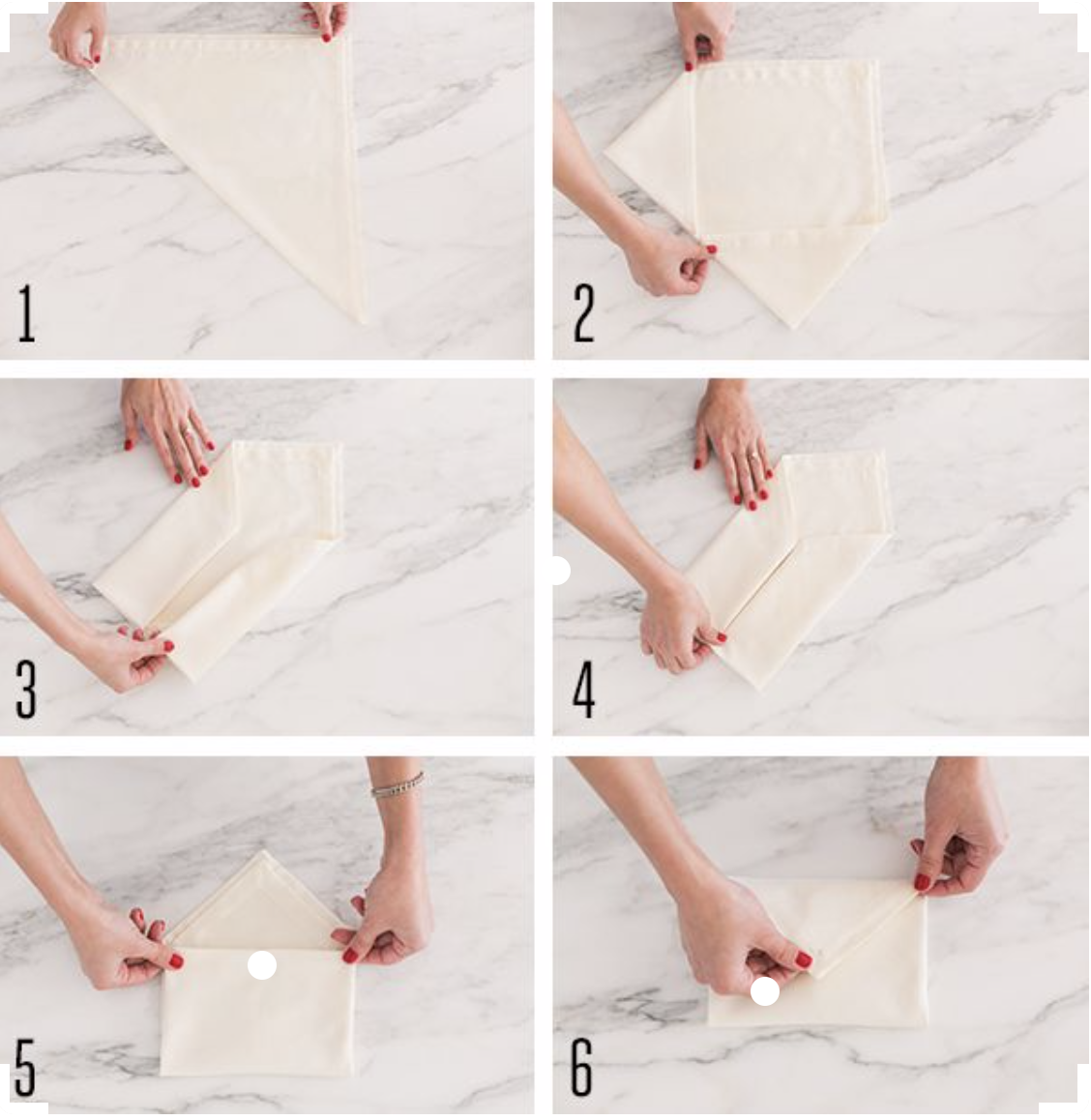 1

2

3

4

5

6